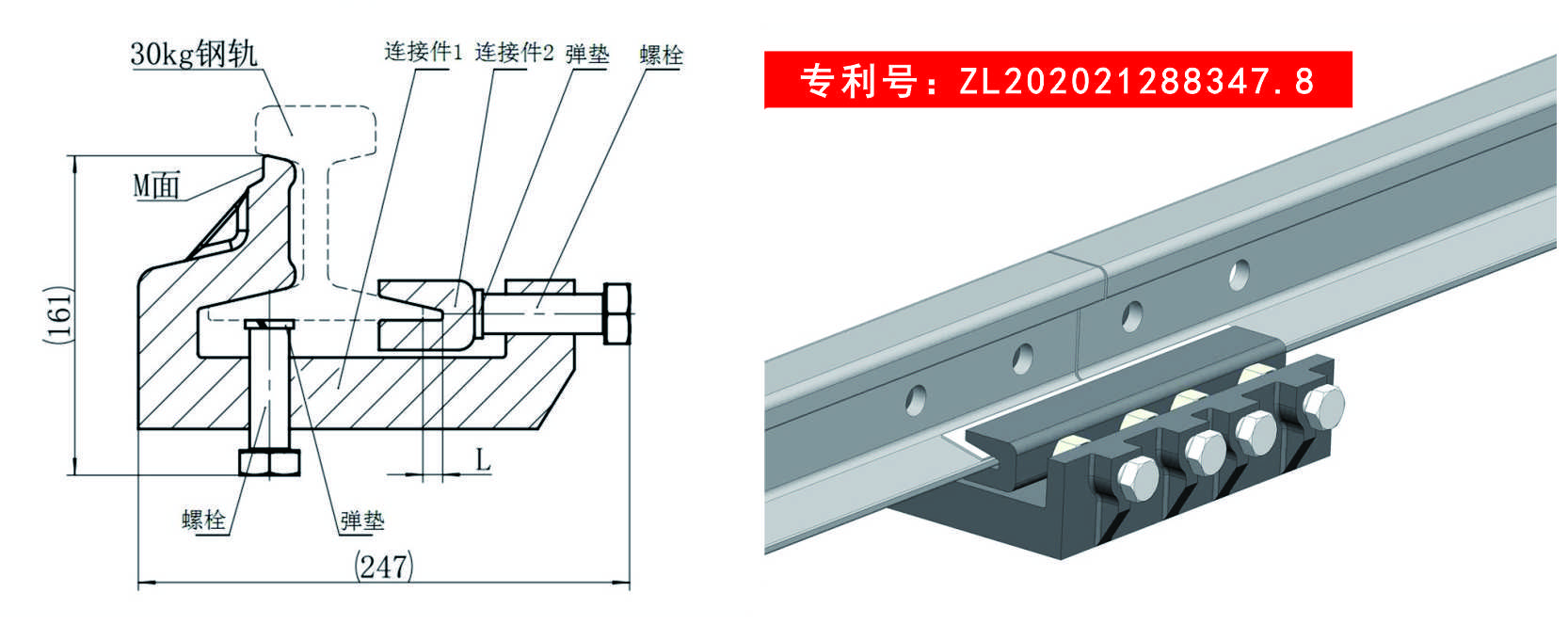 30kg钢轨

连接件1 连接件2 弹垫 螺栓

M面

(161)

L

螺栓

弹垫

(247)

专利号：ZL202021288347.8